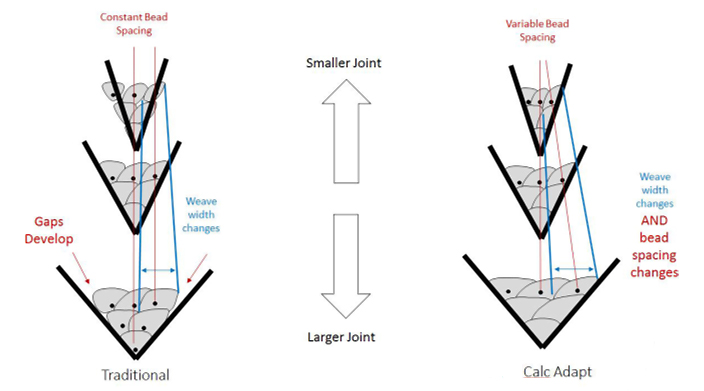 Constant Bead Spacing

Gaps Develop

Weave width changes

Traditional

Smaller Joint

Larger Joint

Variable Bead Spacing

Weave width changes

AND bead spacing changes

Calc Adapt